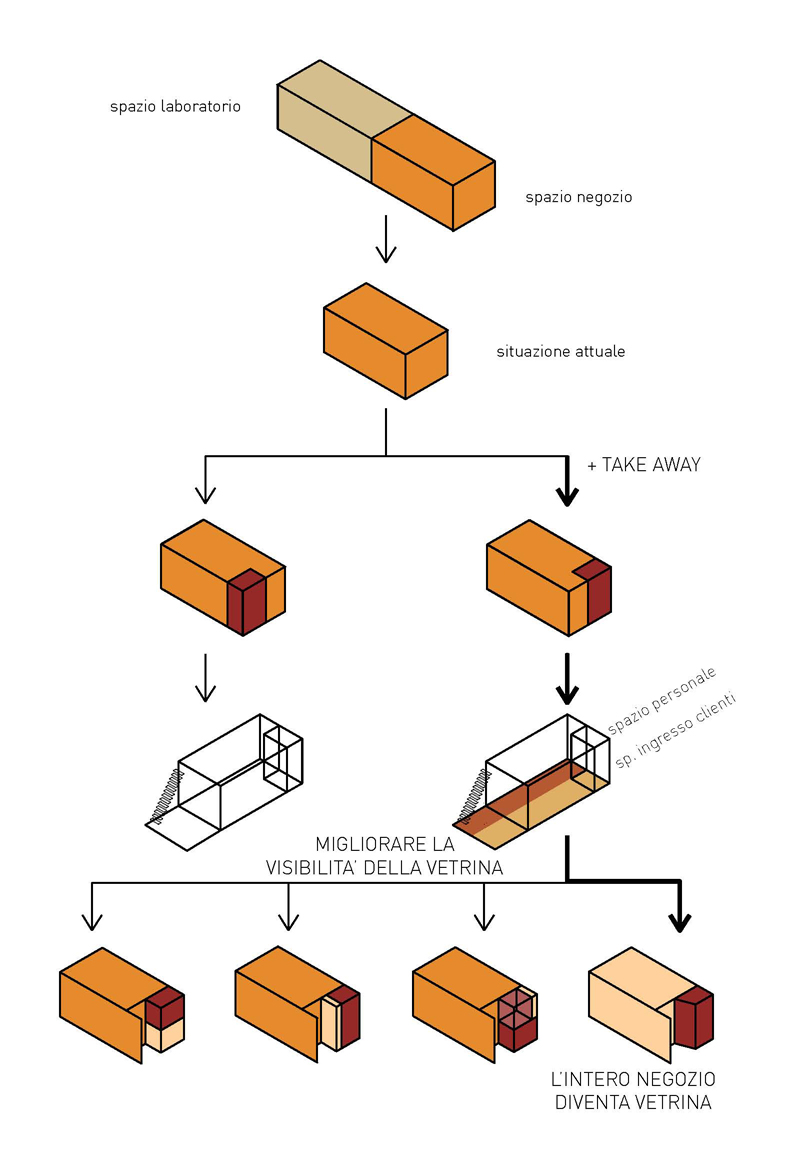 spazio laboratorio

spazio negozio

situazione attuale

+ TAKE AWAY

spazio personale

sp. ingresso clienti

MIGLIORARE LA VISIBILITA' DELLA VETRINA

L'INTERO NEGOZIO DIVENTA VETRINA