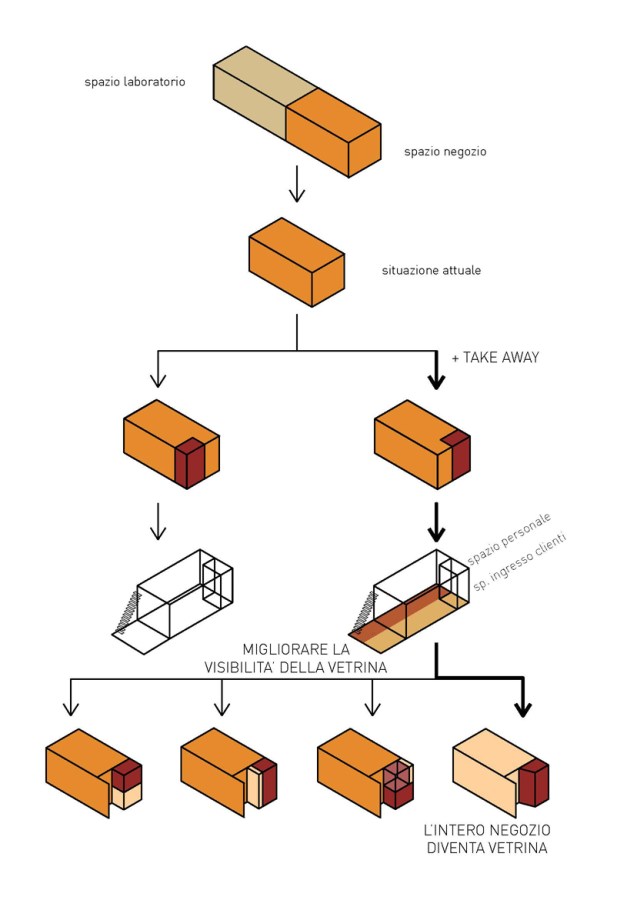 spazio laboratorio

spazio negozio

situazione attuale

+ TAKE AWAY

spazio personale

sp. ingresso clienti

MIGLIORARE LA VISIBILITA' DELLA VETRINA

L'INTERO NEGOZIO DIVENTA VETRINA